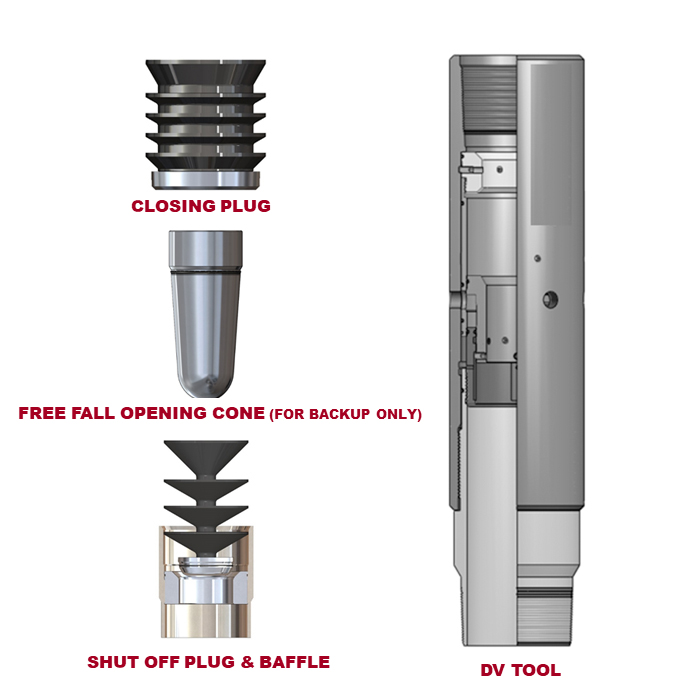 CLOSING PLUG

FREE FALL OPENING CONE (FOR BACKUP ONLY)

SHUT OFF PLUG & BAFFLE

DV TOOL